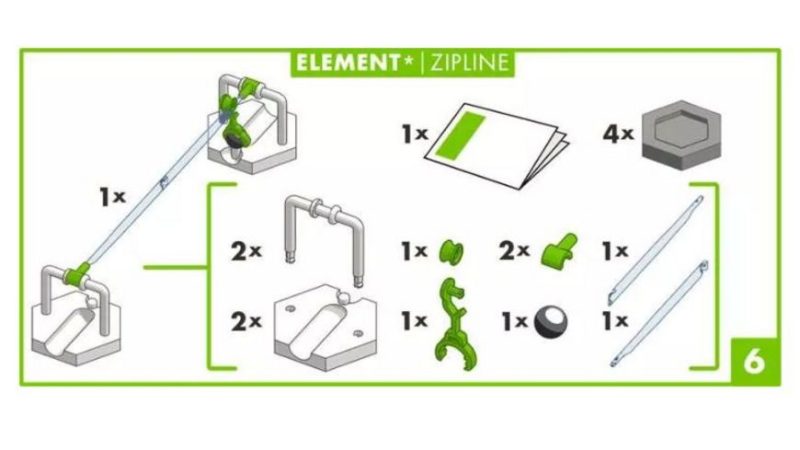 ELEMENT* | ZIPLINE

1x

1x

4x

2x

1x

2x

1x

2x

1x

1x

1x

6